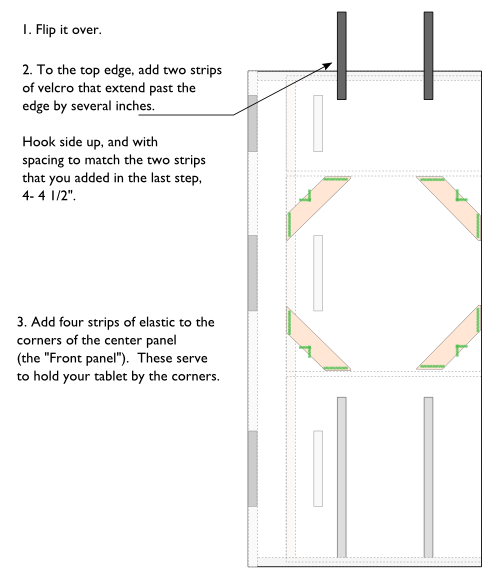 1. Flip it over.

2. To the top edge, add two strips of velcro that extend past the edge by several inches.

Hook side up, and with spacing to match the two strips that you added in the last step, 4- 4 1/2".

3. Add four strips of elastic to the corners of the center panel (the "Front panel"). These serve to hold your tablet by the corners.