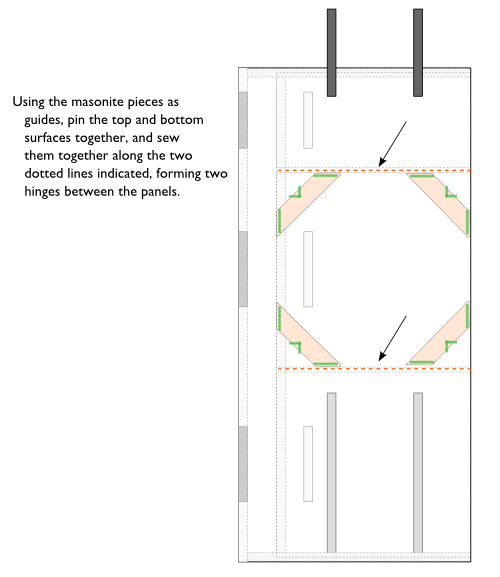 Using the masonite pieces as guides, pin the top and bottom surfaces together, and sew them together along the two dotted lines indicated, forming two hinges between the panels.