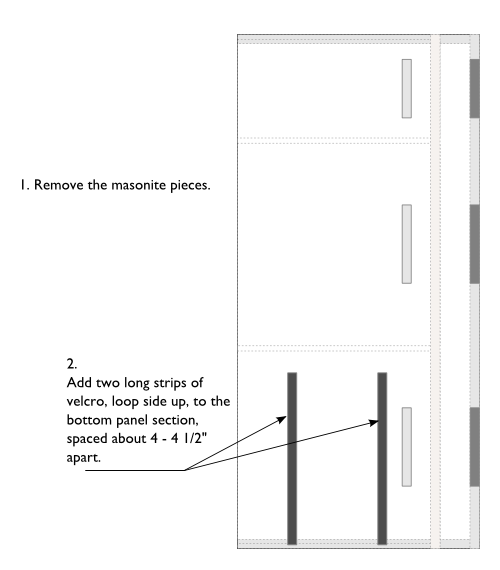 1. Remove the masonite pieces.

2.
Add two long strips of velcro, loop side up, to the bottom panel section, spaced about 4 - 4 1/2" apart.