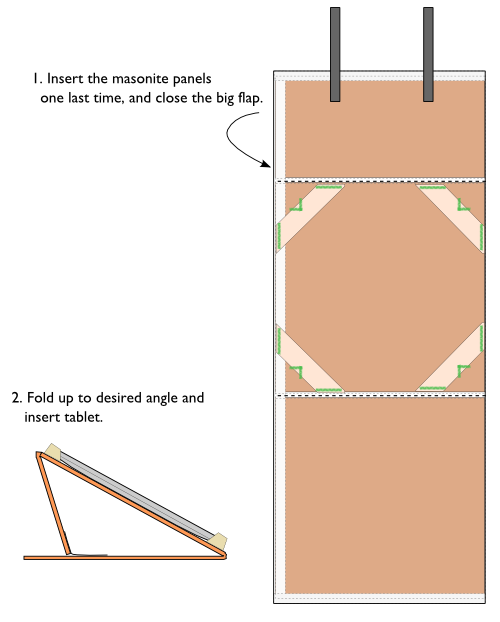 1. Insert the masonite panels one last time, and close the big flap.

2. Fold up to desired angle and insert tablet.